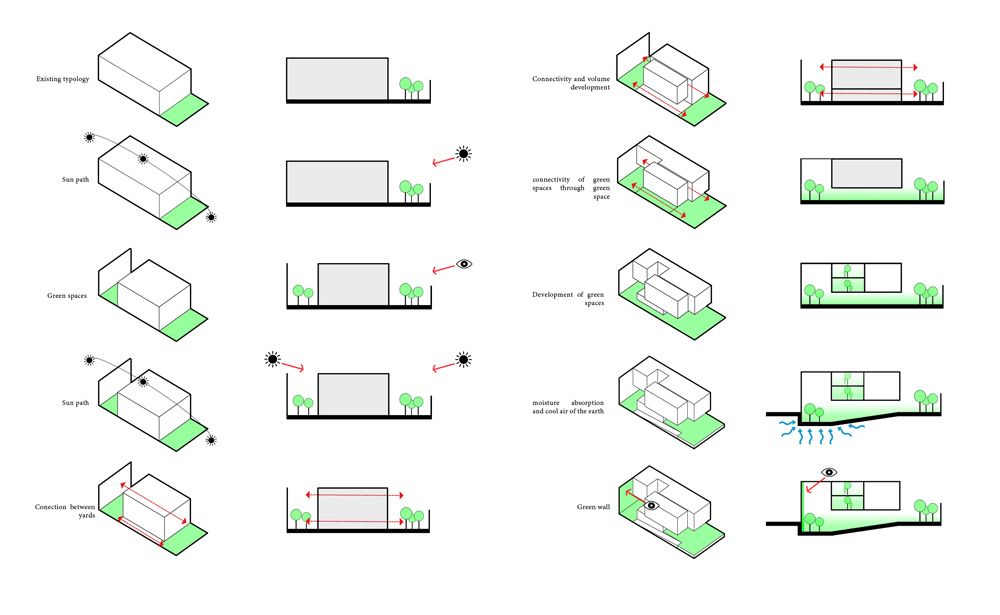 Existing typology

Sun path

Green spaces

Sun path

Conection between yards

Connectivity and volume development

connectivity of green spaces through green space

Development of green spaces

moisture absorption and cool air of the earth

Green wall