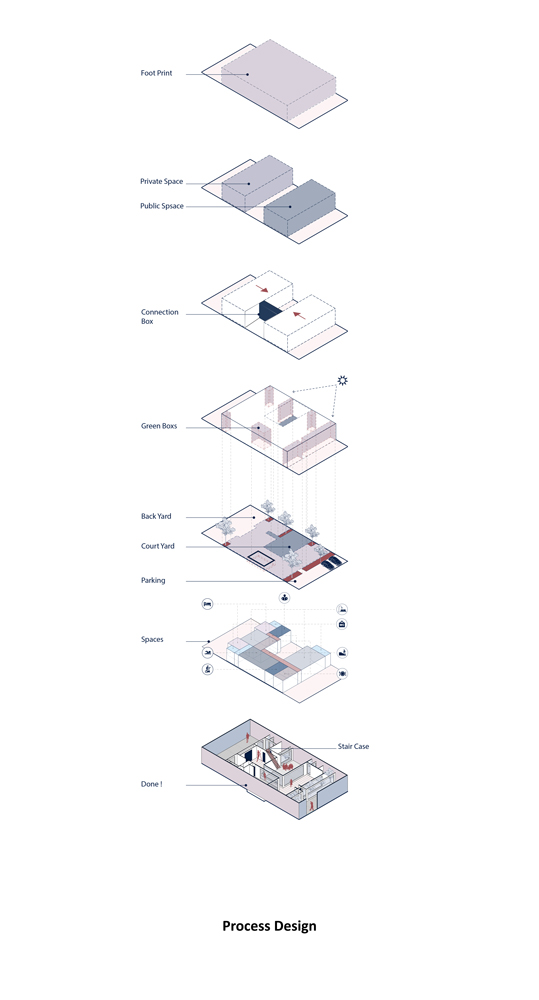 Foot Print

Private Space

Public Spsace

Connection Box

Green Boxs

Back Yard

Court Yard

Parking

Spaces

Stair Case

Done !

Process Design